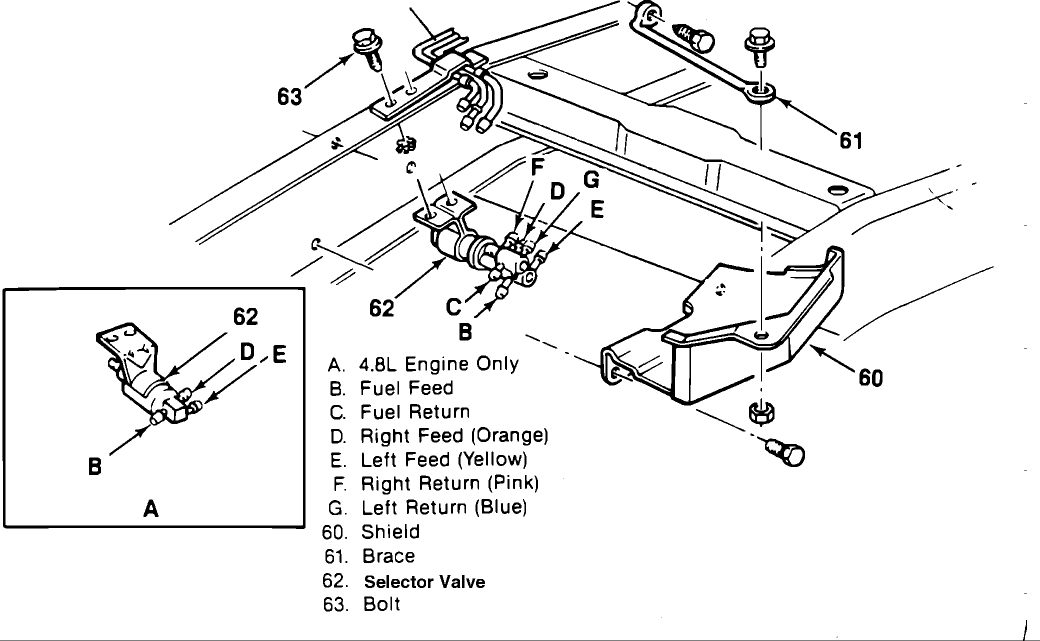 63
61
F
D
G
E
62
C
B
60
62
D
E
B
A

A. 4.8L Engine Only
B. Fuel Feed
C. Fuel Return
D. Right Feed (Orange)
E. Left Feed (Yellow)
F. Right Return (Pink)
G. Left Return (Blue)
60. Shield
61. Brace
62. Selector Valve
63. Bolt